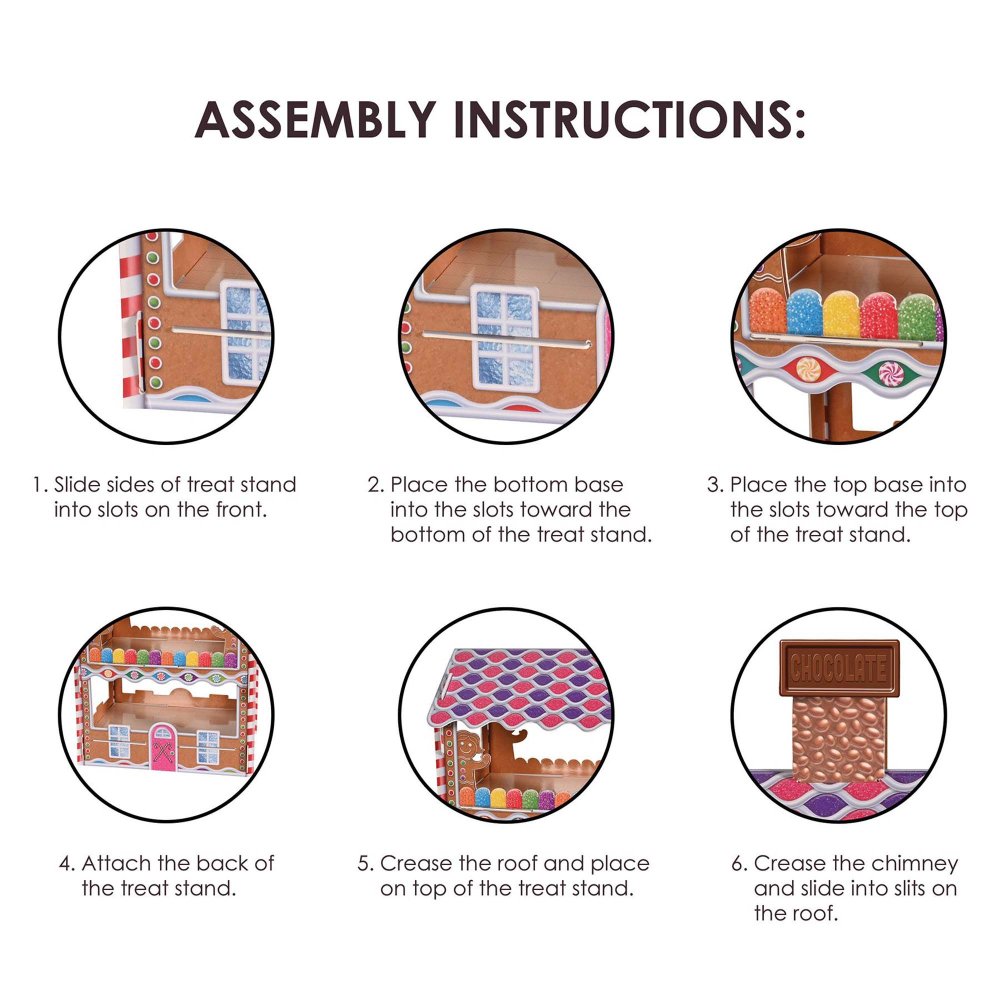 ASSEMBLY INSTRUCTIONS:

1. Slide sides of treat stand into slots on the front.

2. Place the bottom base into the slots toward the bottom of the treat stand.

3. Place the top base into the slots toward the top of the treat stand.

4. Attach the back of the treat stand.

5. Crease the roof and place on top of the treat stand.

CHOCOLATE

6. Crease the chimney and slide into slits on the roof.